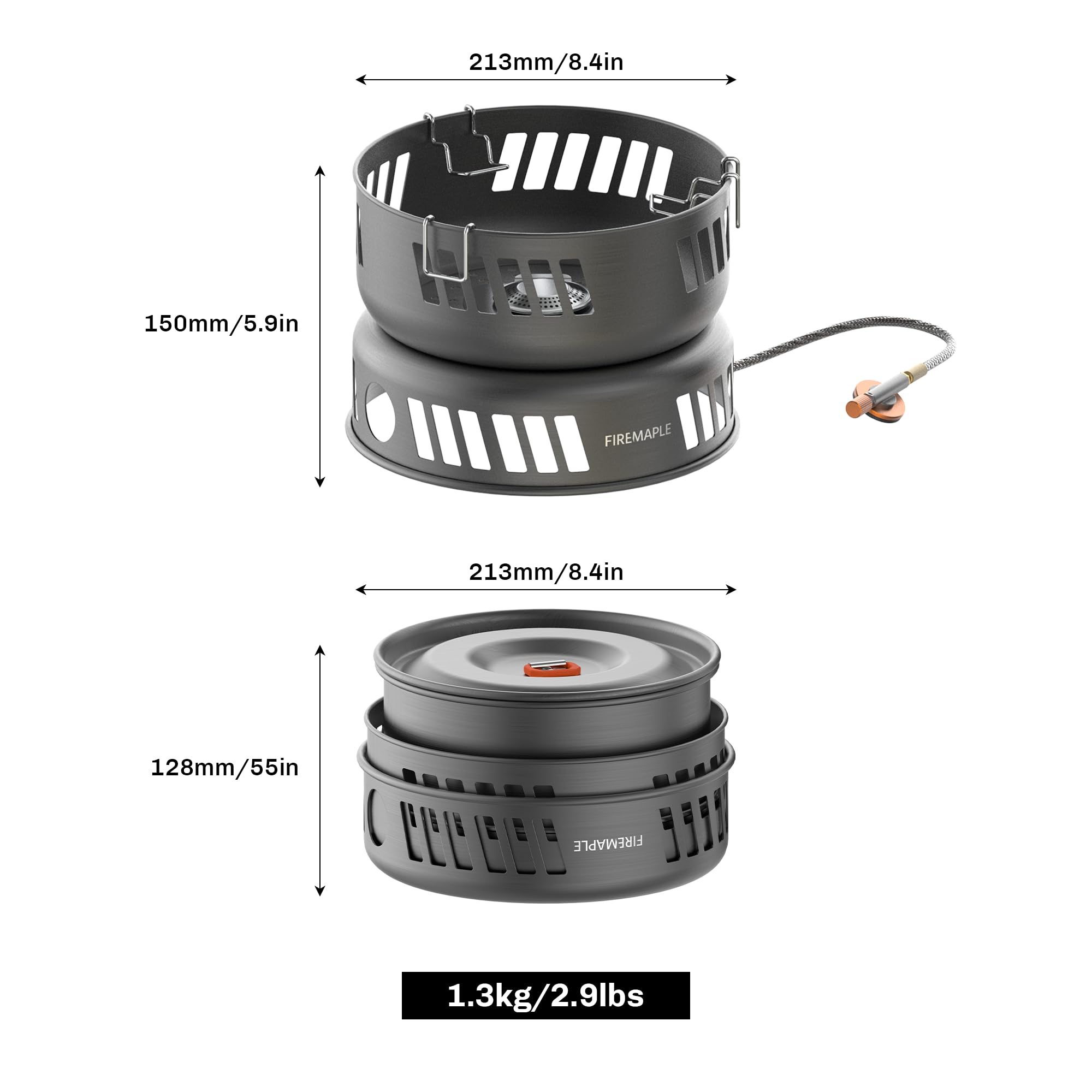 213mm/8.4in

150mm/5.9in

FIREMAPLE

213mm/8.4in

128mm/55in

FIREMAPLE

1.3kg/2.9lbs